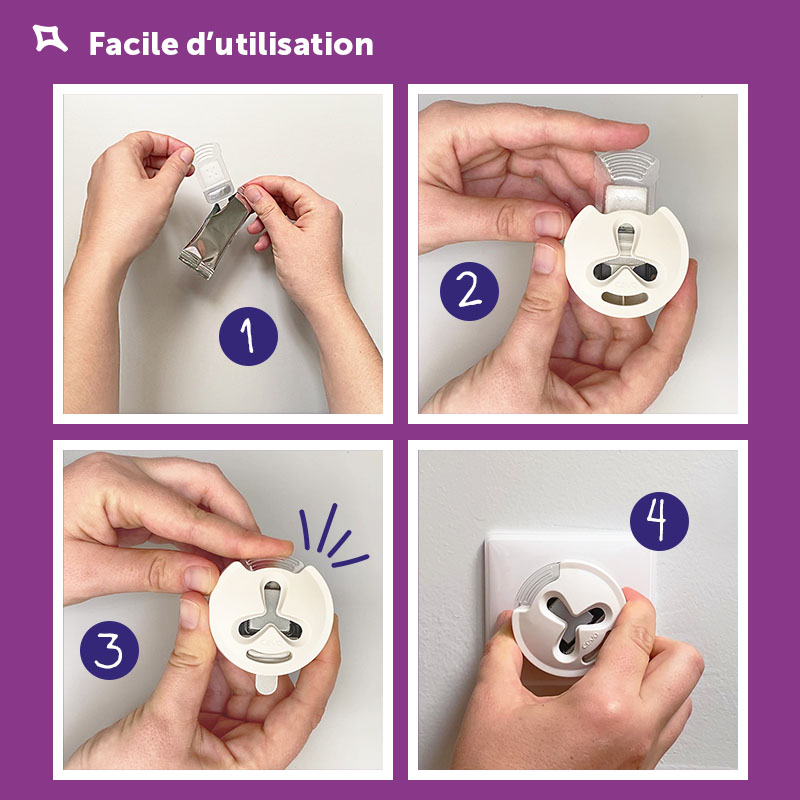 Facile d'utilisation

1

2

3

4